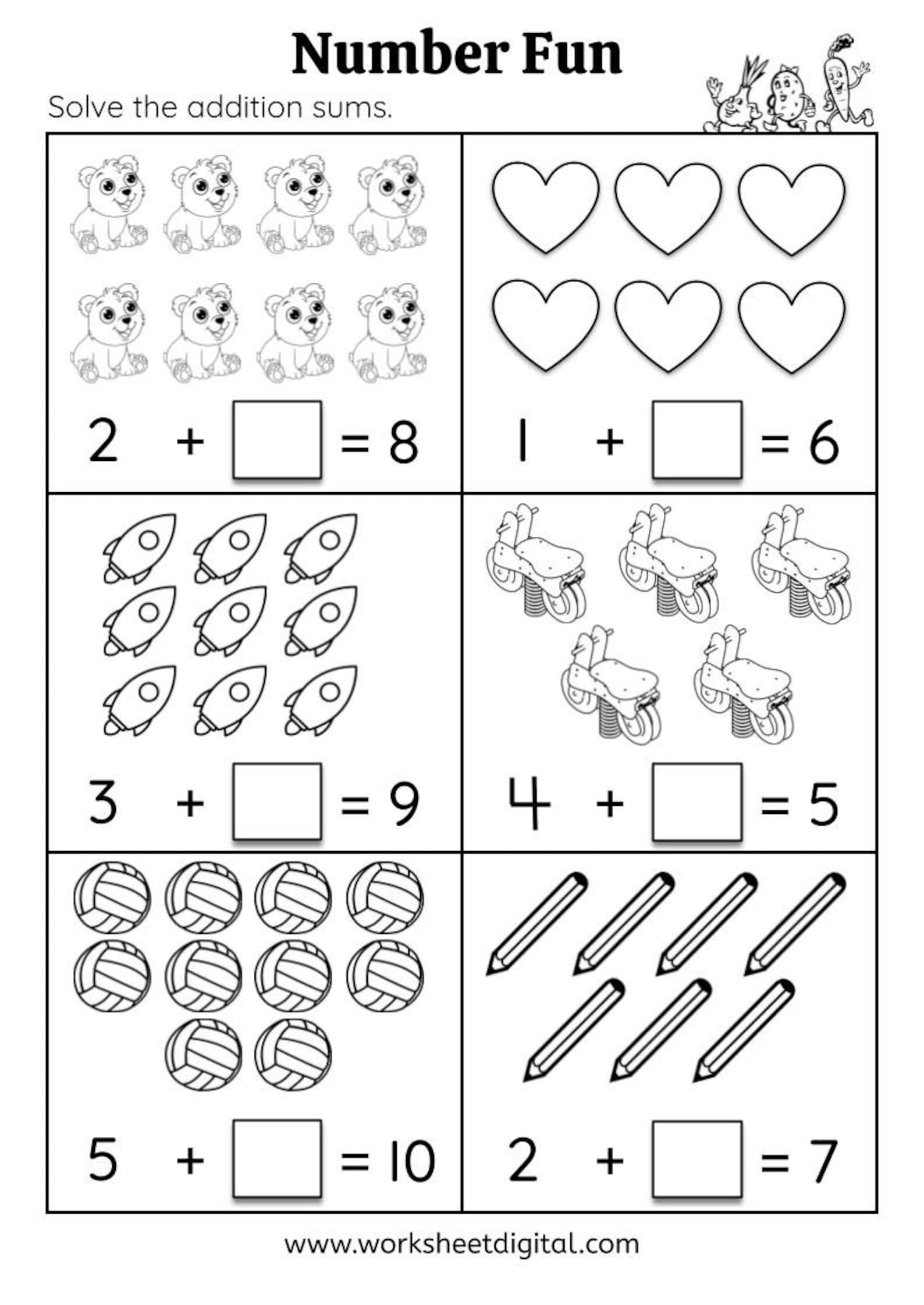 Number Fun

Solve the addition sums.

$2 + \square = 8$

$1 + \square = 6$

$3 + \square = 9$

$4 + \square = 5$

$5 + \square = 10$

$2 + \square = 7$

www.worksheetdigital.com